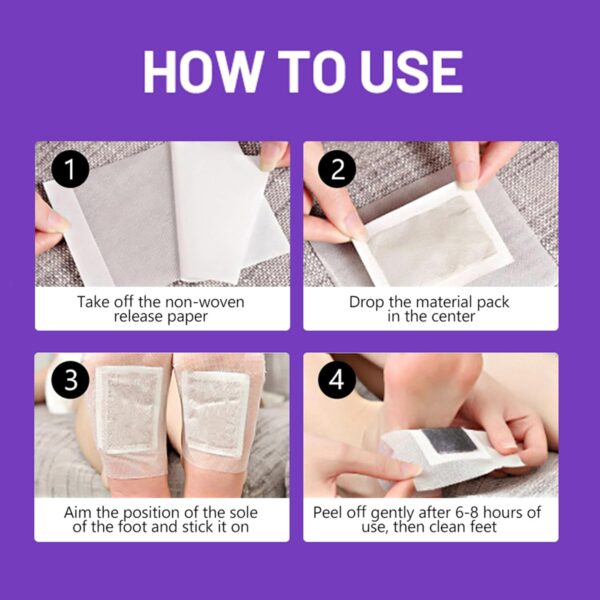 HOW TO USE

1

Take off the non-woven release paper

2

Drop the material pack in the center

3

Aim the position of the sole of the foot and stick it on

4

Peel off gently after 6-8 hours of use, then clean feet