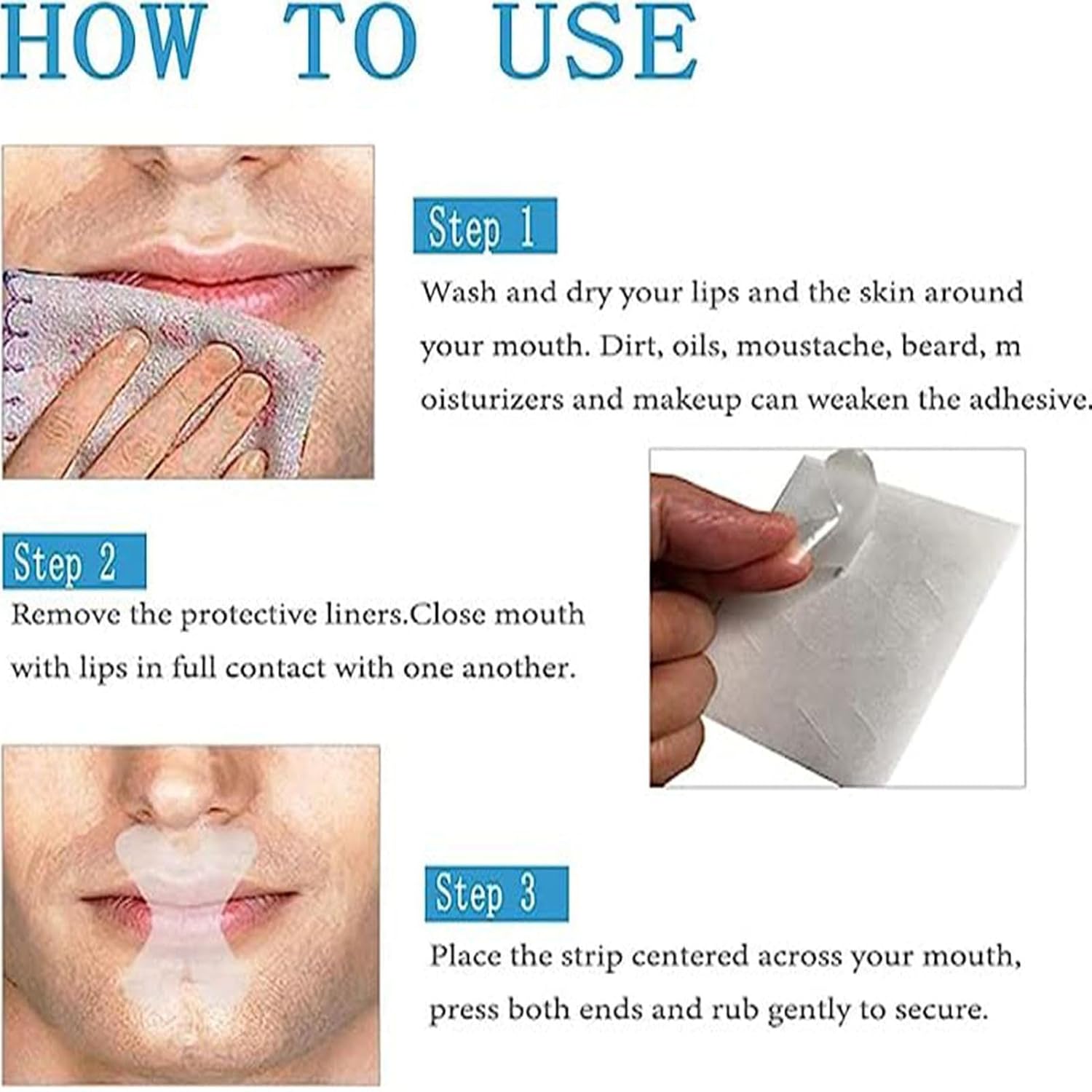 HOW TO USE

Step 1

Wash and dry your lips and the skin around your mouth. Dirt, oils, moustache, beard, m oisturizers and makeup can weaken the adhesive.

Step 2

Remove the protective liners.Close mouth with lips in full contact with one another.

Step 3

Place the strip centered across your mouth, press both ends and rub gently to secure.