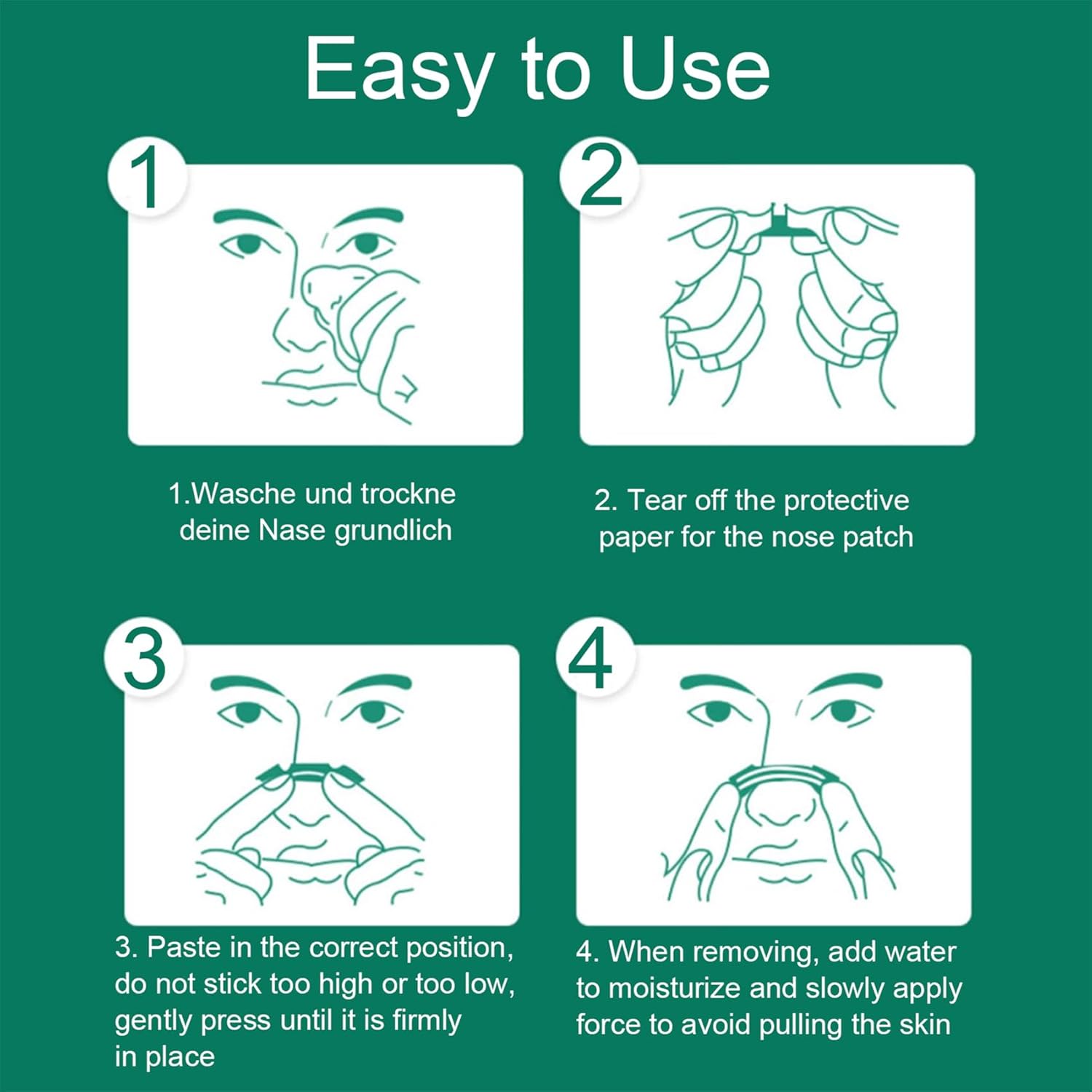 Easy to Use

1

1.Wasche und trockne deine Nase grundlich

2

2. Tear off the protective paper for the nose patch

3

3. Paste in the correct position, do not stick too high or too low, gently press until it is firmly in place

4

4. When removing, add water to moisturize and slowly apply force to avoid pulling the skin