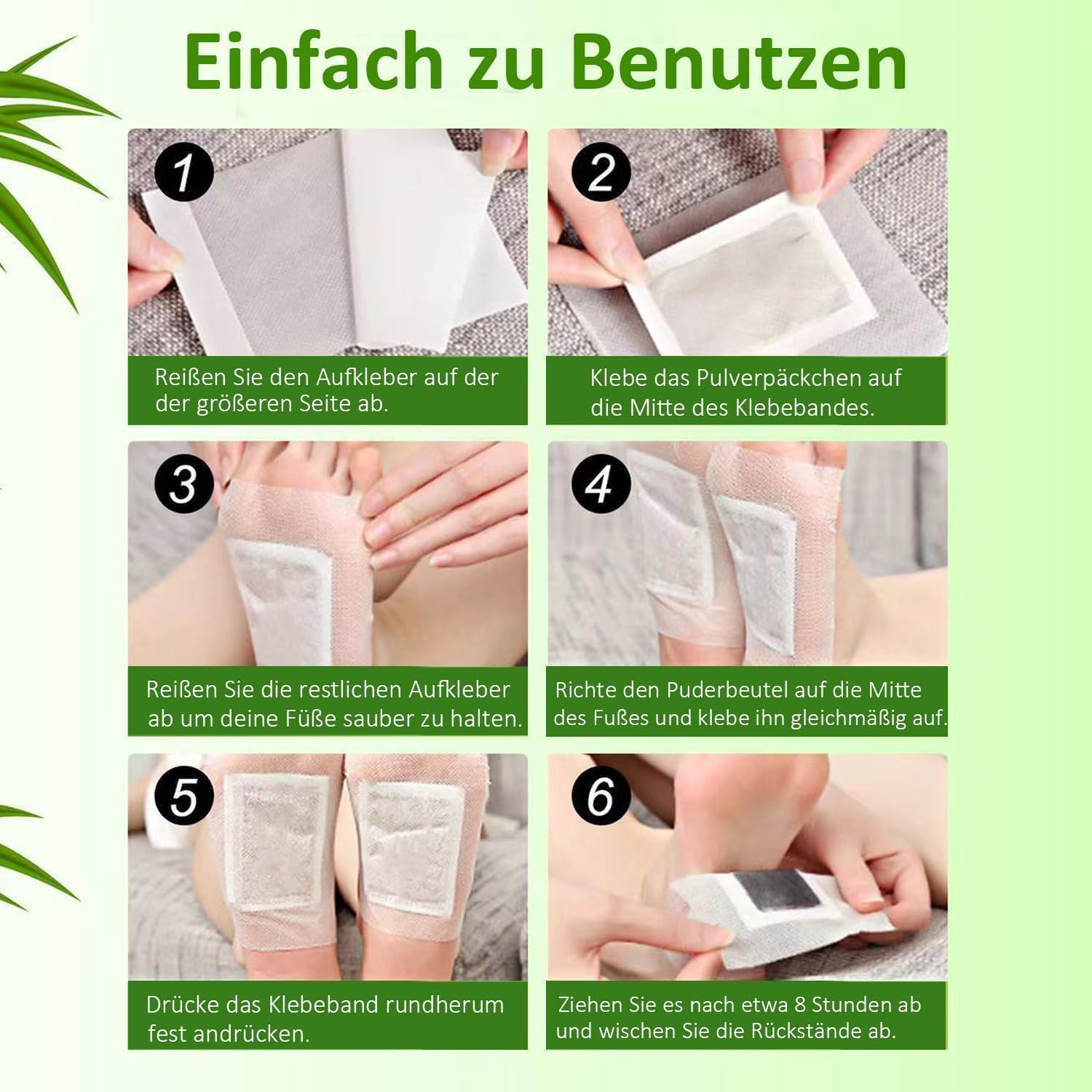 Einfach zu Benutzen

1

Reißen Sie den Aufkleber auf der der größeren Seite ab.

2

Klebe das Pulverpäckchen auf die Mitte des Klebebandes.

3

Reißen Sie die restlichen Aufkleber ab um deine Füße sauber zu halten.

4

Richte den Puderbeutel auf die Mitte des Fußes und klebe ihn gleichmäßig auf.

5

Drücke das Klebeband rundherum fest andrücken.

6

Ziehen Sie es nach etwa 8 Stunden ab und wischen Sie die Rückstände ab.