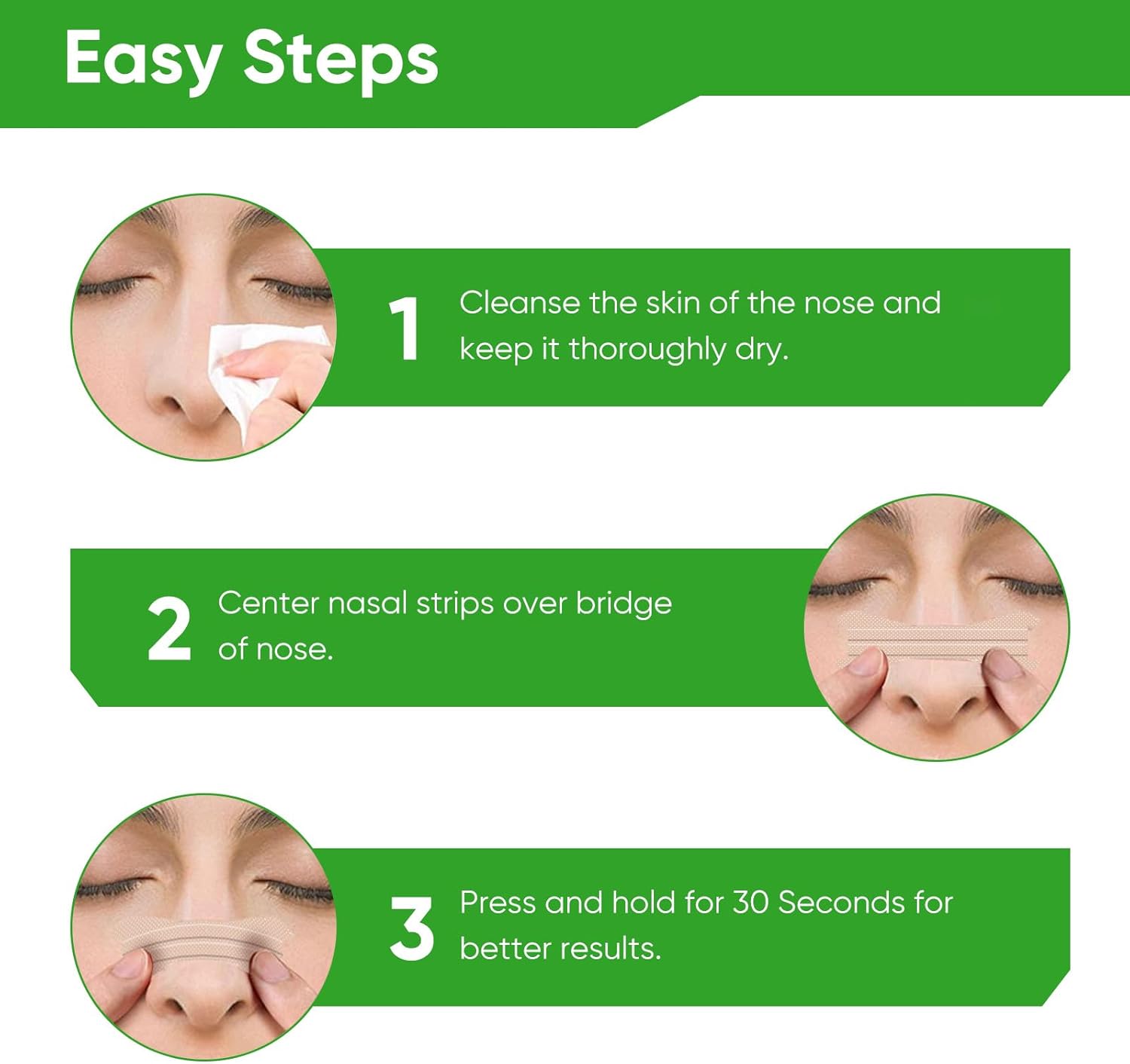 Easy Steps

1 Cleanse the skin of the nose and keep it thoroughly dry.

2 Center nasal strips over bridge of nose.

3 Press and hold for 30 Seconds for better results.